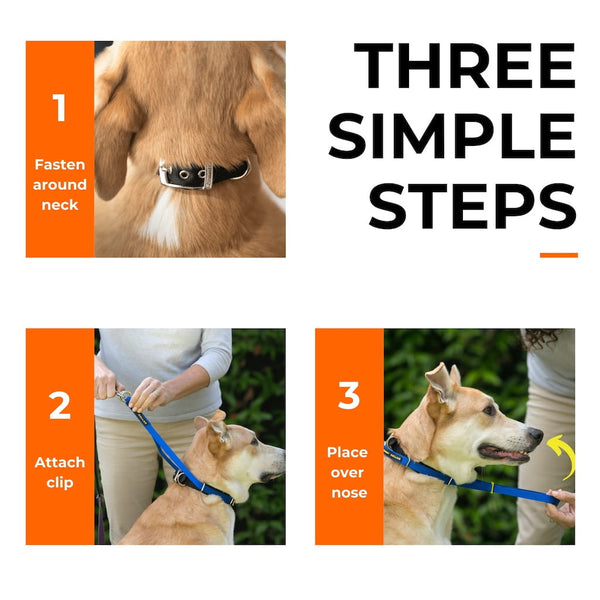 1
Fasten around neck

THREE SIMPLE STEPS

2
Attach clip

3
Place over nose