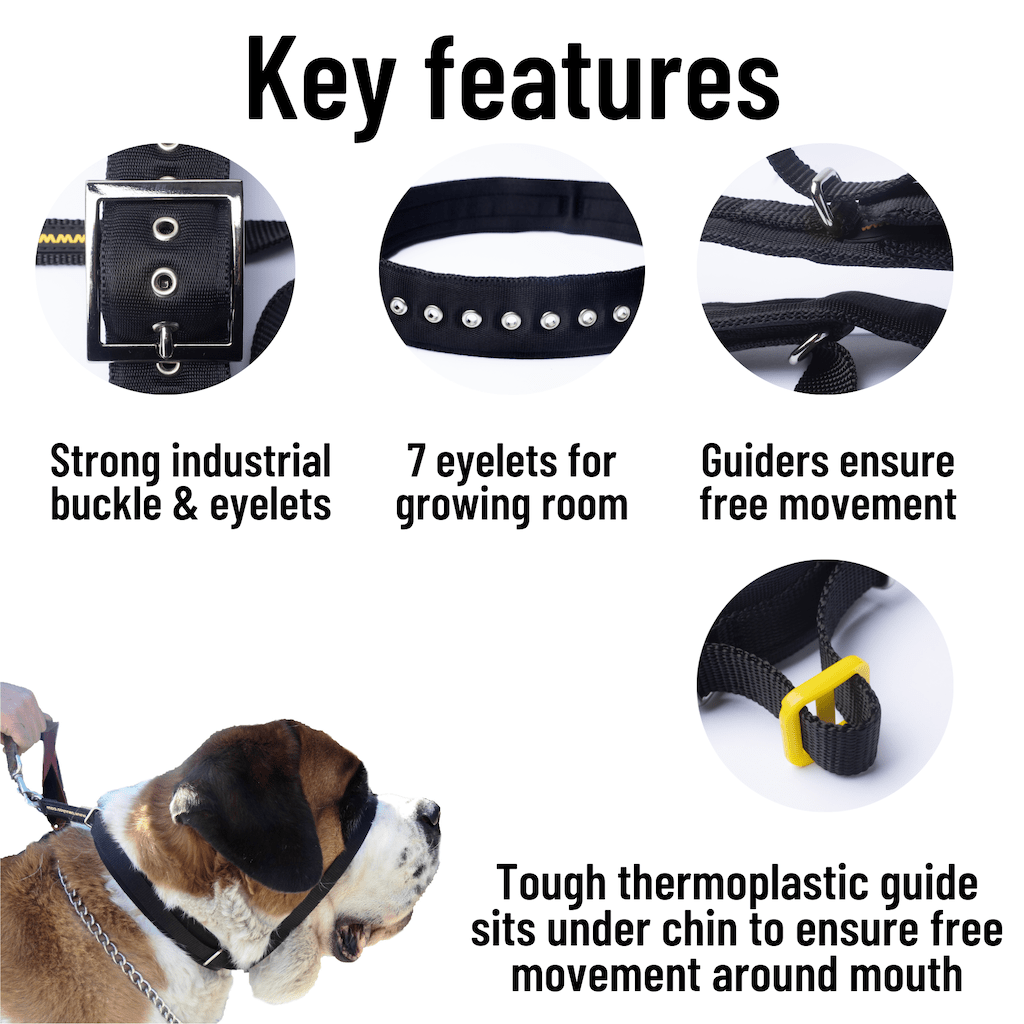 Key features

Strong industrial buckle & eyelets

7 eyelets for growing room

Guiders ensure free movement

Tough thermoplastic guide sits under chin to ensure free movement around mouth